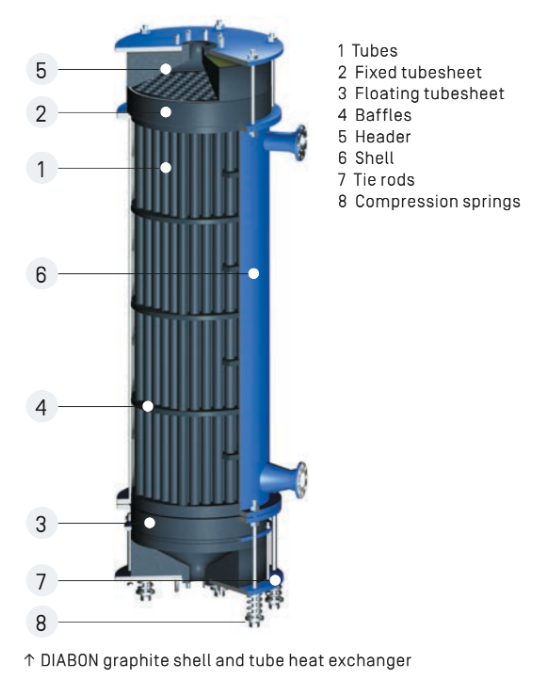 5
2
1
6
4
3
7
8

1 Tubes
2 Fixed tubesheet
3 Floating tubesheet
4 Baffles
5 Header
6 Shell
7 Tie rods
8 Compression springs

↑ DIABON graphite shell and tube heat exchanger