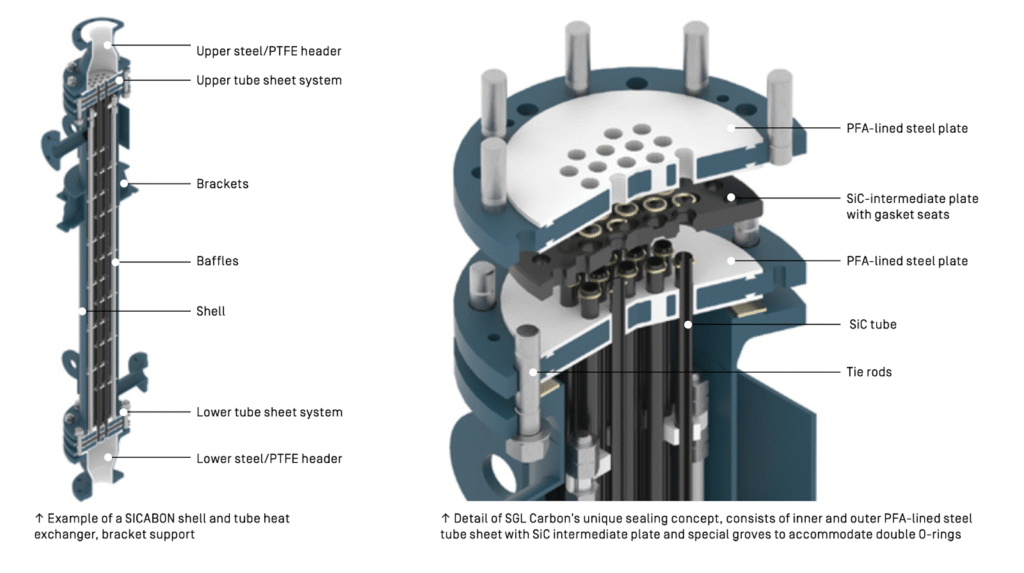 Upper steel/PTFE header

Upper tube sheet system

Brackets

Baffles

Shell

Lower tube sheet system

Lower steel/PTFE header

↑ Example of a SICABON shell and tube heat exchanger, bracket support

PFA-lined steel plate

SiC-intermediate plate with gasket seats

PFA-lined steel plate

SiC tube

Tie rods

↑ Detail of SGL Carbon's unique sealing concept, consists of inner and outer PFA-lined steel tube sheet with SiC intermediate plate and special groves to accommodate double O-rings